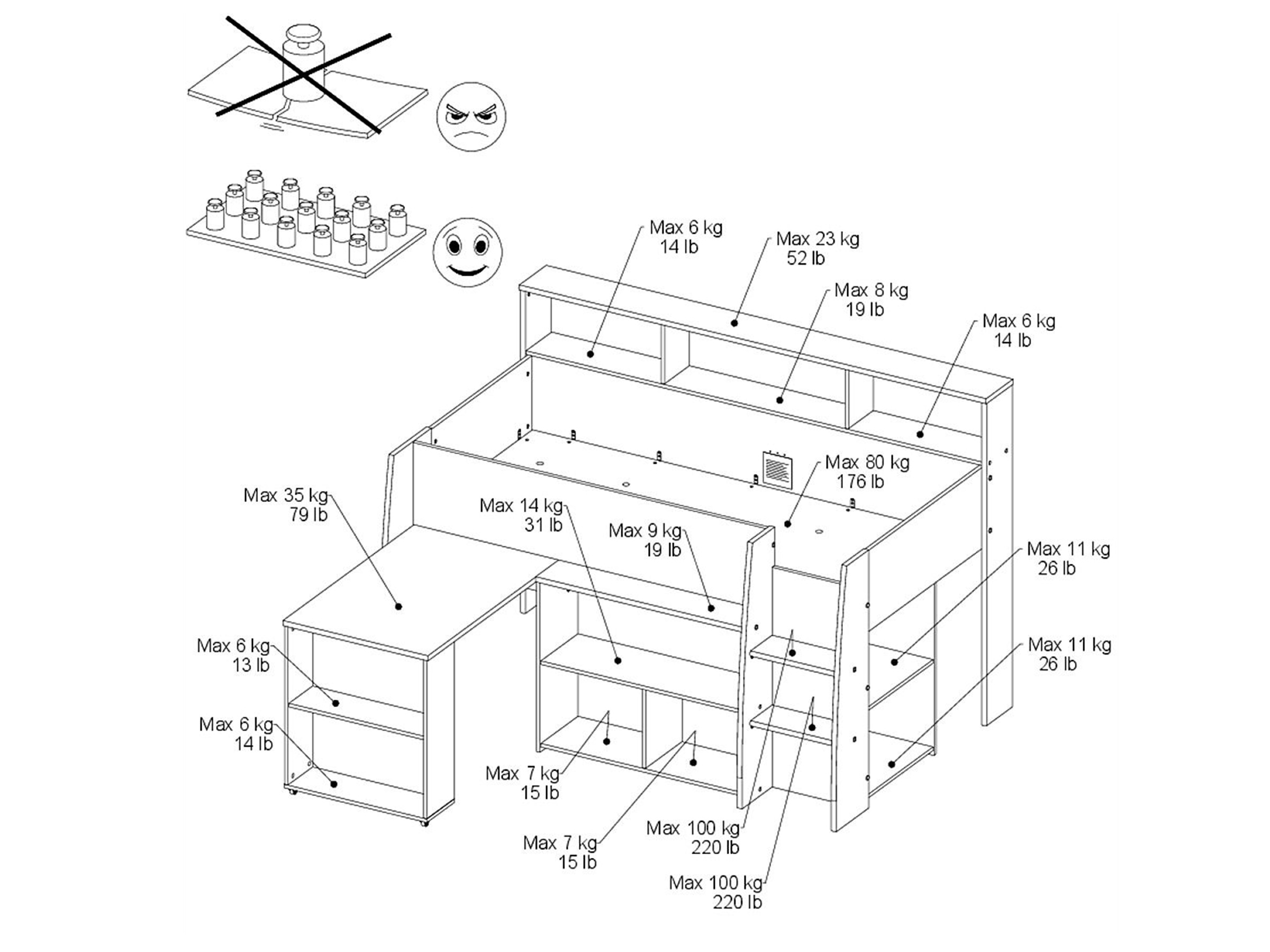 Max 6 kg
14 lb

Max 23 kg
52 lb

Max 8 kg
19 lb

Max 6 kg
14 lb

Max 80 kg
176 lb

Max 35 kg
79 lb

Max 14 kg
31 lb

Max 9 kg
19 lb

Max 11 kg
26 lb

Max 11 kg
26 lb

Max 6 kg
13 lb

Max 6 kg
14 lb

Max 7 kg
15 lb

Max 7 kg
15 lb

Max 100 kg
220 lb

Max 100 kg
220 lb